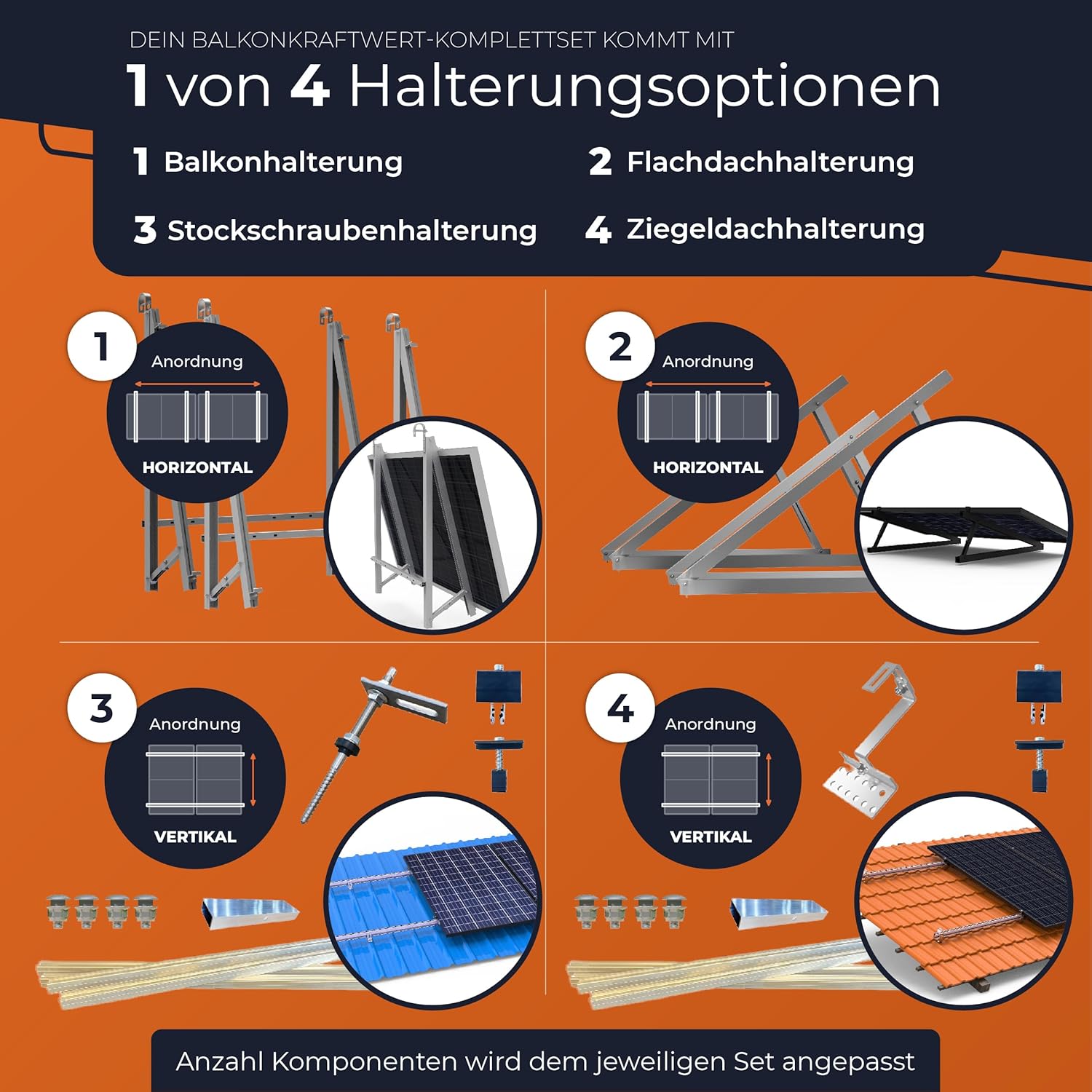 DEIN BALKONKRAFTWERT-KOMPLETTSET KOMMT MIT

1 von 4 Halterungsoptionen

1 Balkonhalterung

2 Flachdachhalterung

3 Stockschraubenhalterung

4 Ziegeldachhalterung

1

Anordnung

HORIZONTAL

2

Anordnung

HORIZONTAL

3

Anordnung

VERTIKAL

4

Anordnung

VERTIKAL

Anzahl Komponenten wird dem jeweiligen Set angepasst