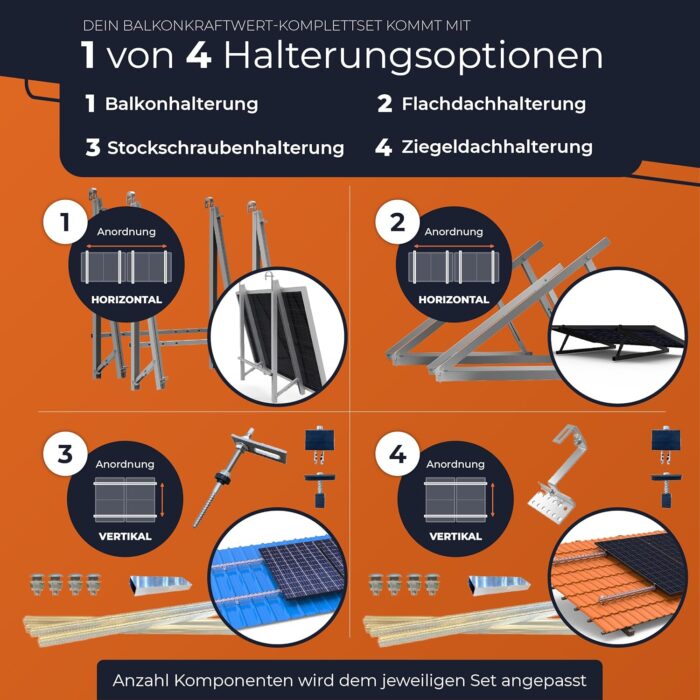 DEIN BALKONKRAFTWERT-KOMPLETTSET KOMMT MIT

1 von 4 Halterungsoptionen

1 Balkonhalterung
2 Flachdachhalterung
3 Stockschraubenhalterung
4 Ziegeldachhalterung

1
Anordnung
HORIZONTAL

2
Anordnung
HORIZONTAL

3
Anordnung
VERTIKAL

4
Anordnung
VERTIKAL

Anzahl Komponenten wird dem jeweiligen Set angepasst